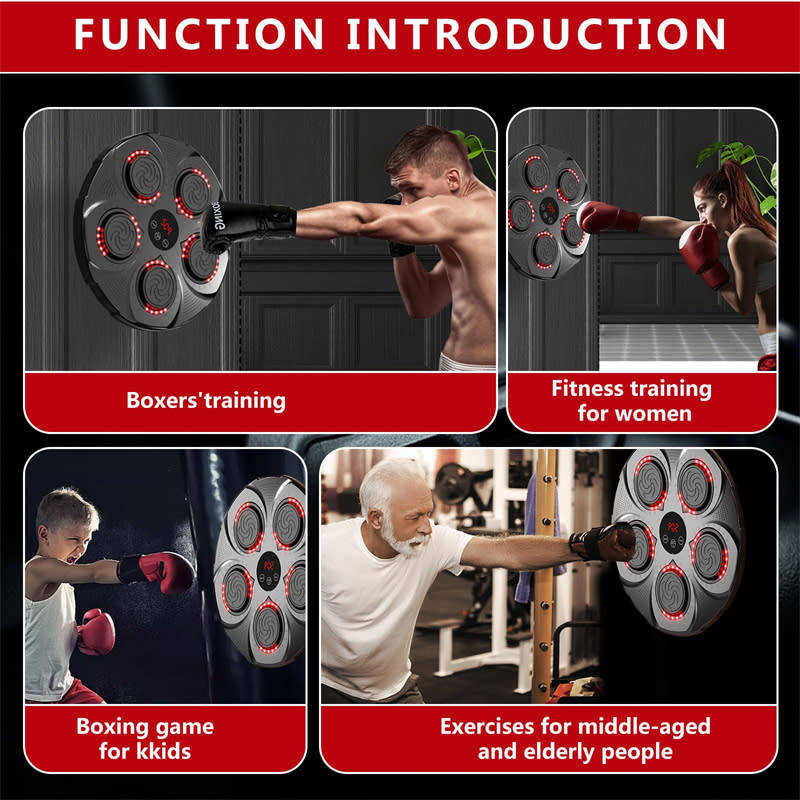 FUNCTION INTRODUCTION

Boxers'training

Fitness training for women

Boxing game for kkids

Exercises for middle-aged and elderly people