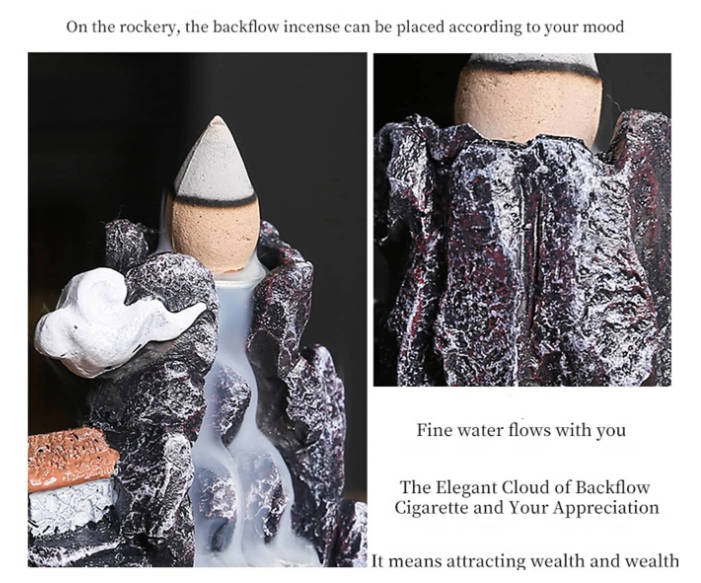 On the rockery, the backflow incense can be placed according to your mood

Fine water flows with you

The Elegant Cloud of Backflow Cigarette and Your Appreciation

It means attracting wealth and wealth