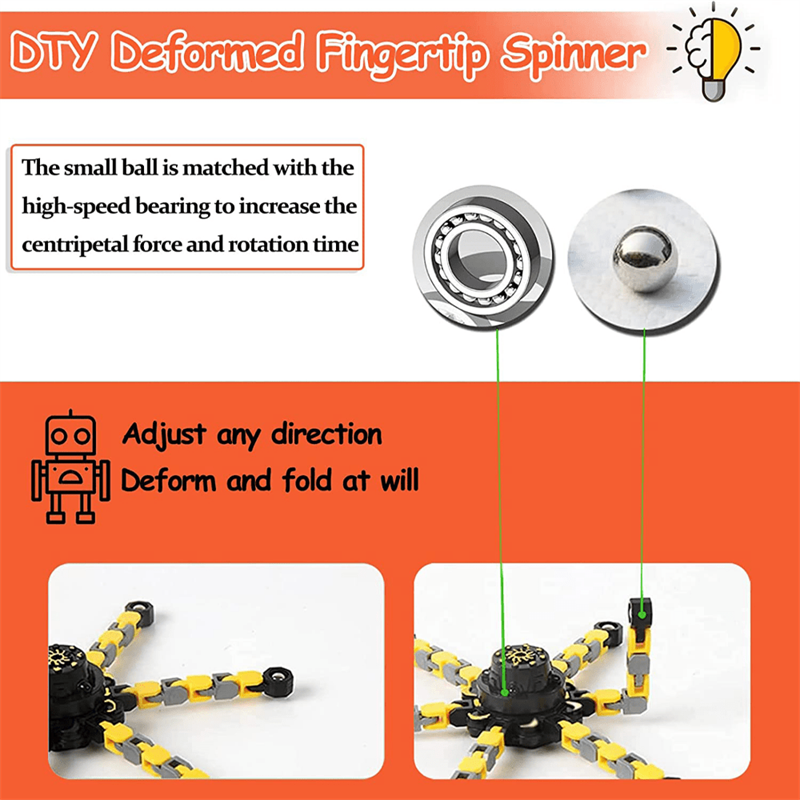 DTY Deformed Fingertip Spinner

The small ball is matched with the high-speed bearing to increase the centripetal force and rotation time

Adjust any direction
Deform and fold at will