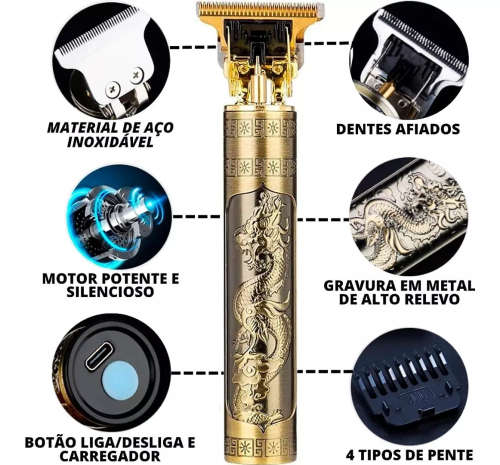 MATERIAL DE AÇO INOXIDÁVEL

DENTES AFIADOS

MOTOR POTENTE E SILENCIOSO

GRAVURA EM METAL DE ALTO RELEVO

BOTÃO LIGA/DESLIGA E CARREGADOR

4 TIPOS DE PENTE